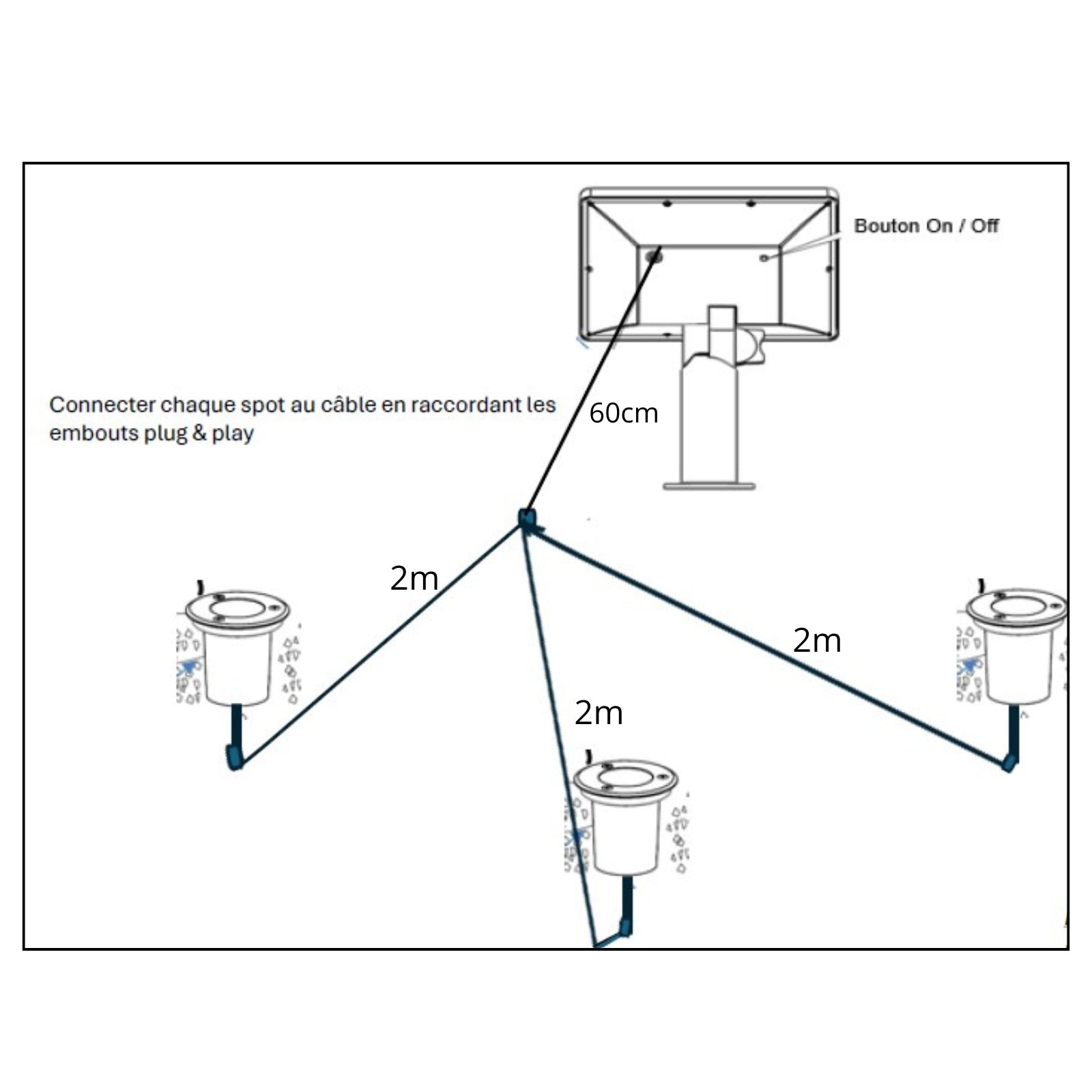 Bouton On / Off

Connecter chaque spot au câble en raccordant les embouts plug & play

60cm

2m

2m

2m