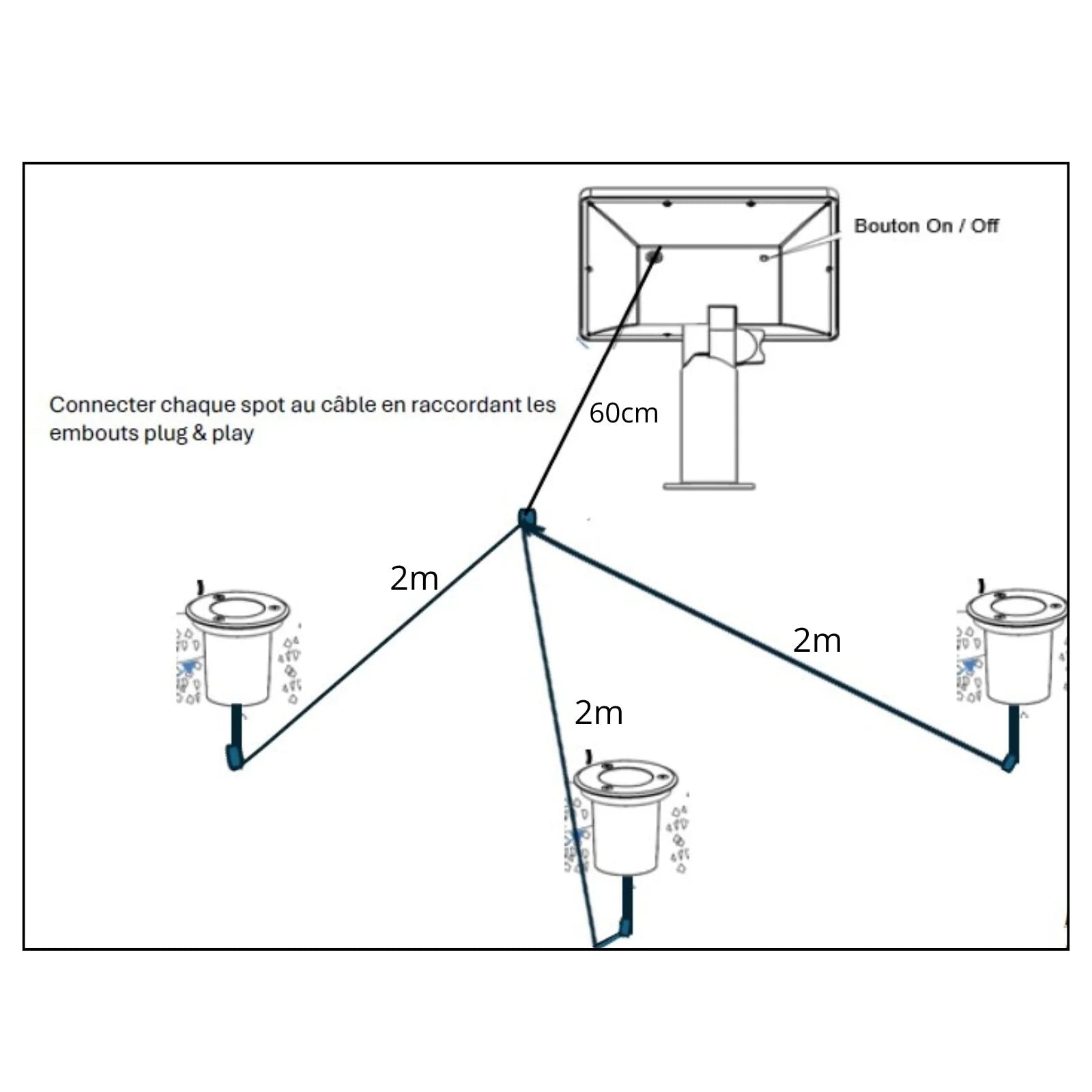 Bouton On / Off

Connecter chaque spot au câble en raccordant les embouts plug & play

60cm

2m

2m

2m