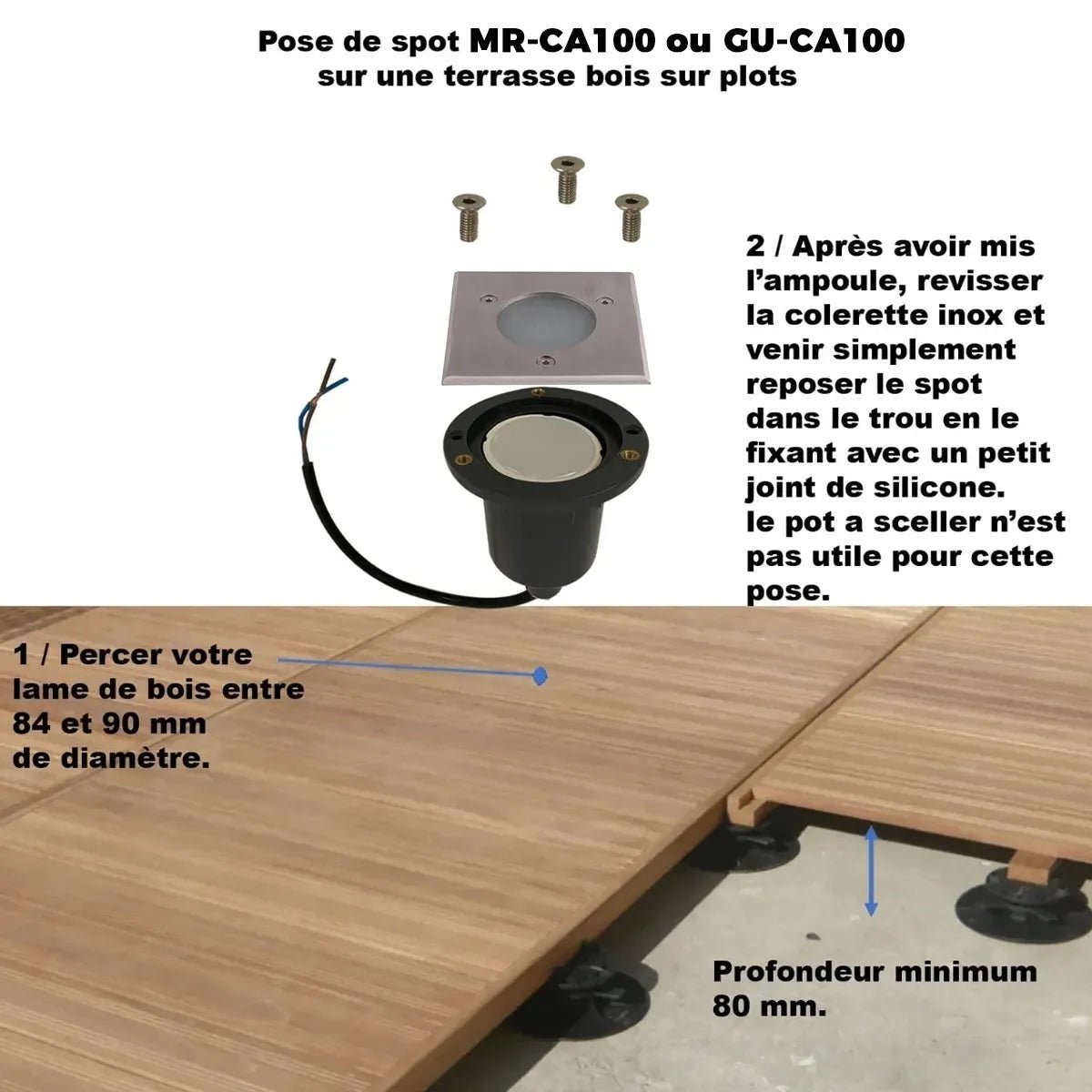 Pose de spot MR-CA100 ou GU-CA100
sur une terrasse bois sur plots

2 / Après avoir mis l'ampoule, revisser la colerette inox et venir simplement reposer le spot dans le trou en le fixant avec un petit joint de silicone.
le pot a sceller n'est pas utile pour cette pose.

1 / Percer votre lame de bois entre 84 et 90 mm de diamètre.

Profondeur minimum 80 mm.